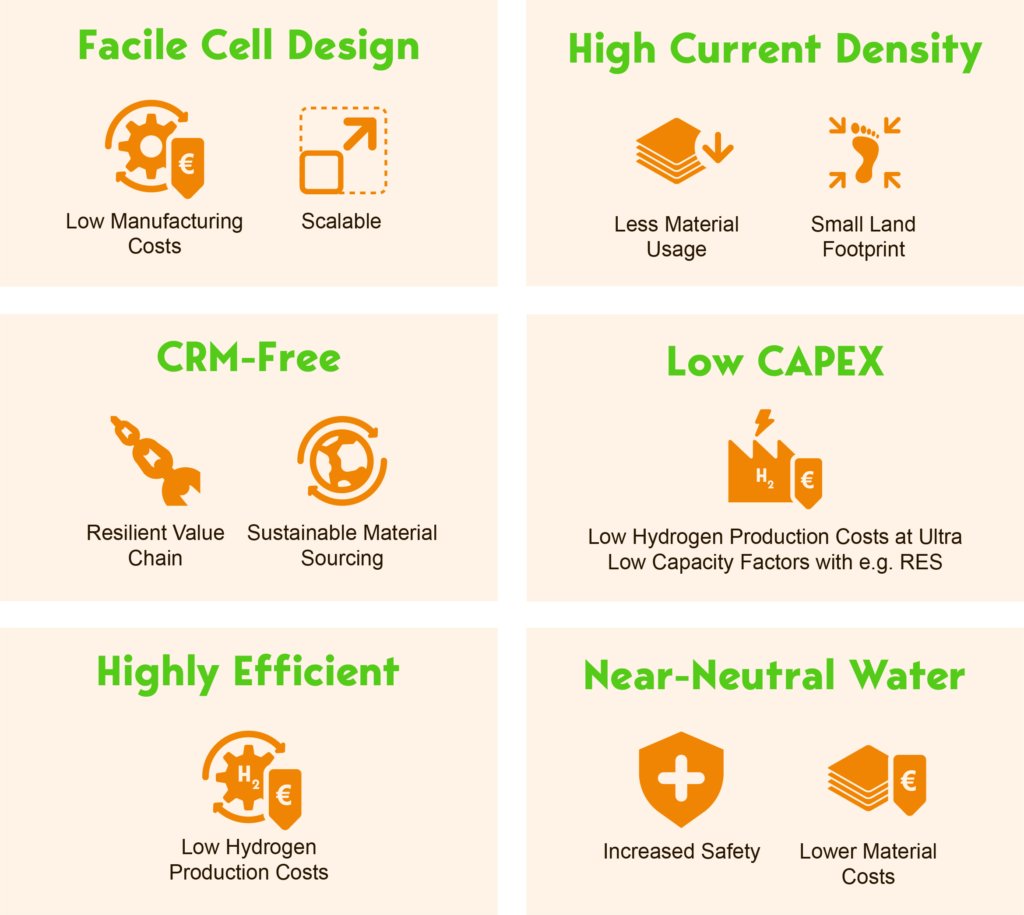 Facile Cell Design

€

Low Manufacturing Costs

Scalable

High Current Density

Less Material Usage

Small Land Footprint

CRM-Free

Resilient Value Chain

Sustainable Material Sourcing

Low CAPEX

$H_2$

€

Low Hydrogen Production Costs at Ultra Low Capacity Factors with e.g. RES

Highly Efficient

$H_2$

€

Low Hydrogen Production Costs

Near-Neutral Water

Increased Safety

€

Lower Material Costs